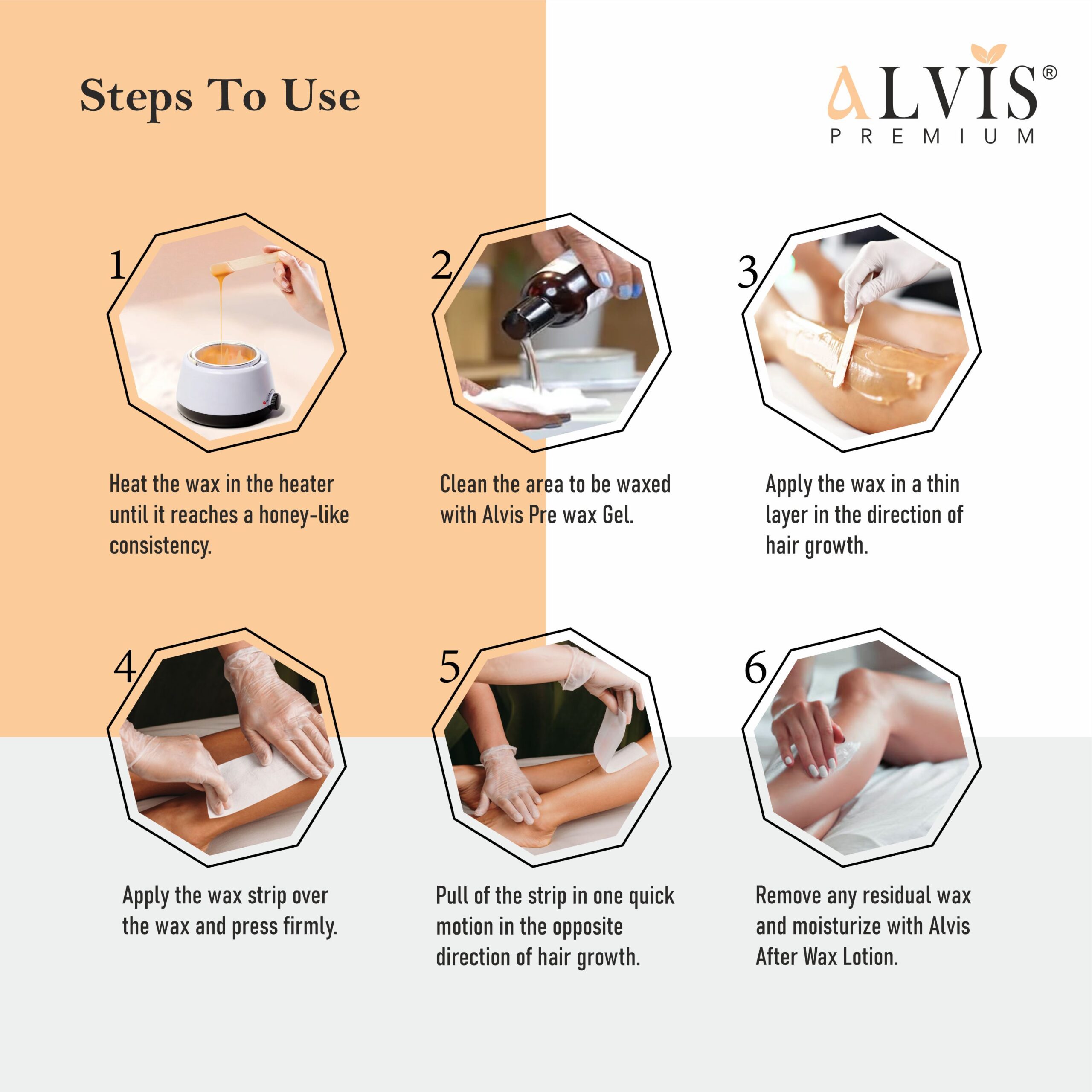 Steps To Use

ALVIS®
PREMIUM

1

Heat the wax in the heater until it reaches a honey-like consistency.

2

Clean the area to be waxed with Alvis Pre wax Gel.

3

Apply the wax in a thin layer in the direction of hair growth.

4

Apply the wax strip over the wax and press firmly.

5

Pull of the strip in one quick motion in the opposite direction of hair growth.

6

Remove any residual wax and moisturize with Alvis After Wax Lotion.